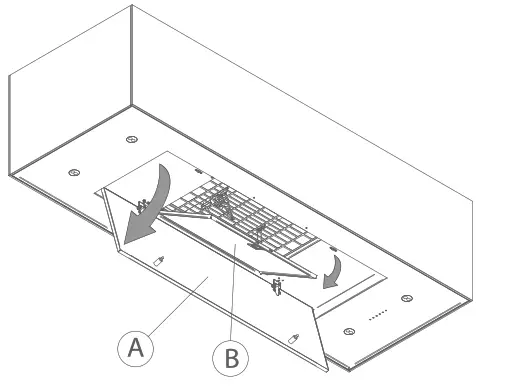 A
B