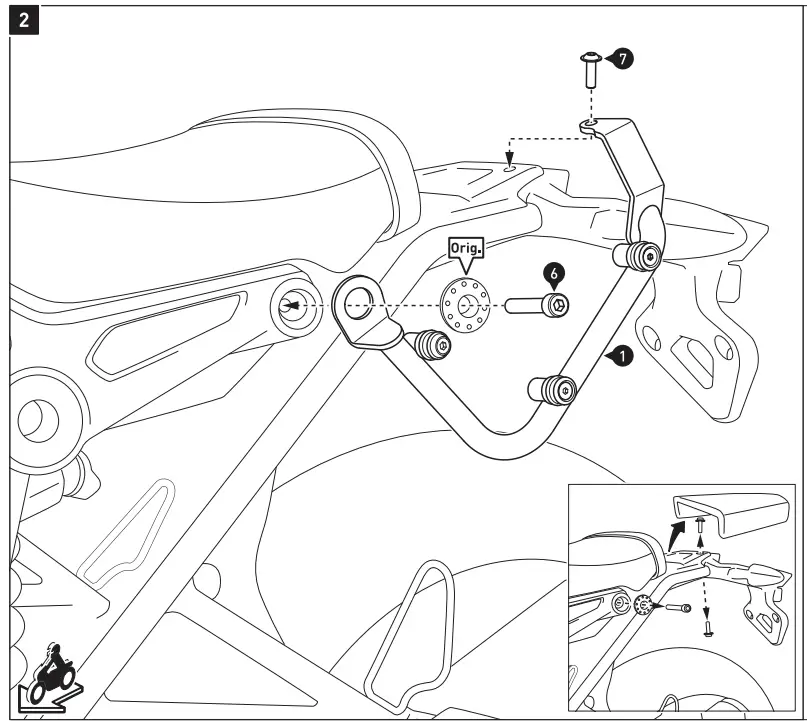 2
7
Orig.
6
1