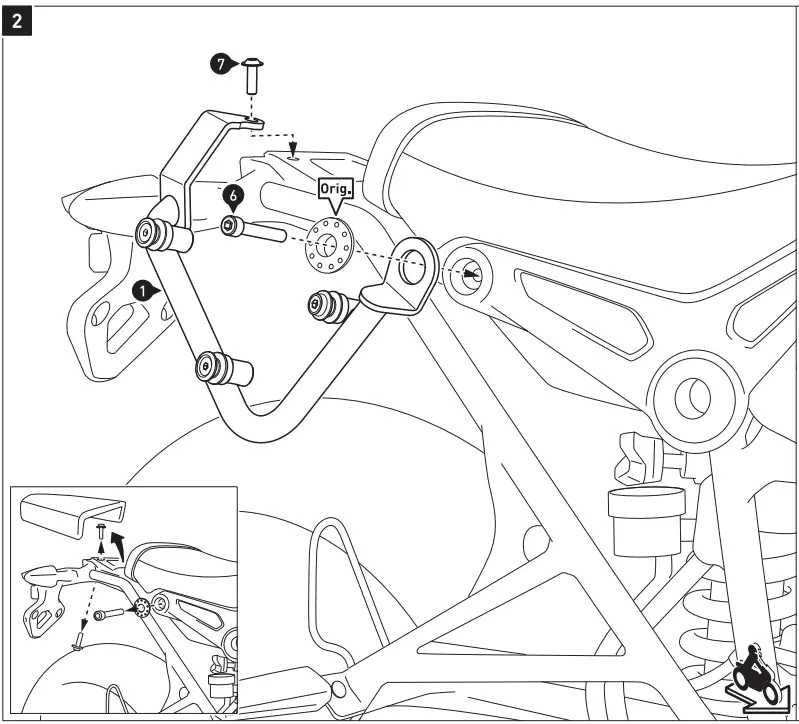 2

7

6

Orig.

1