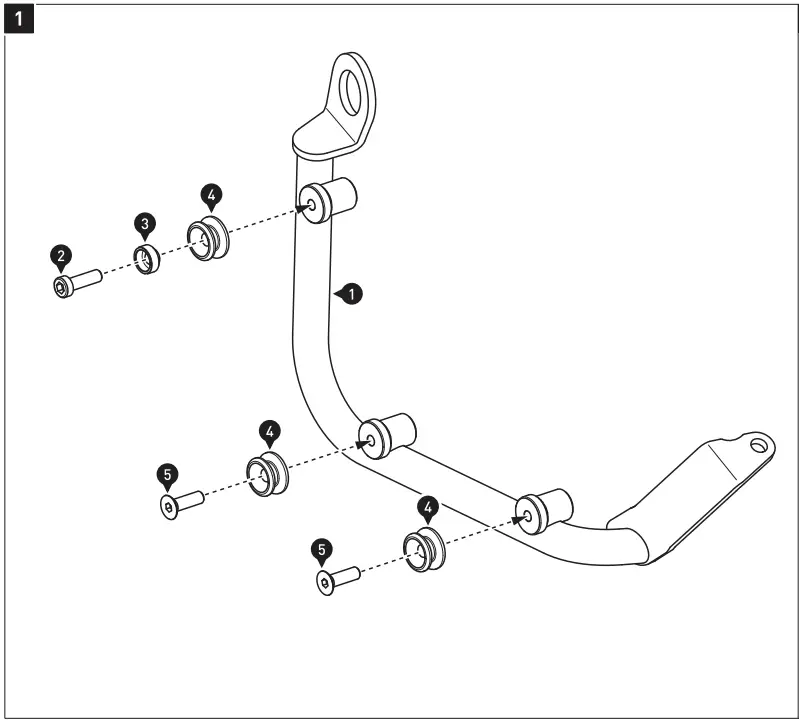 1

4
3
2
1
4
5
4
5