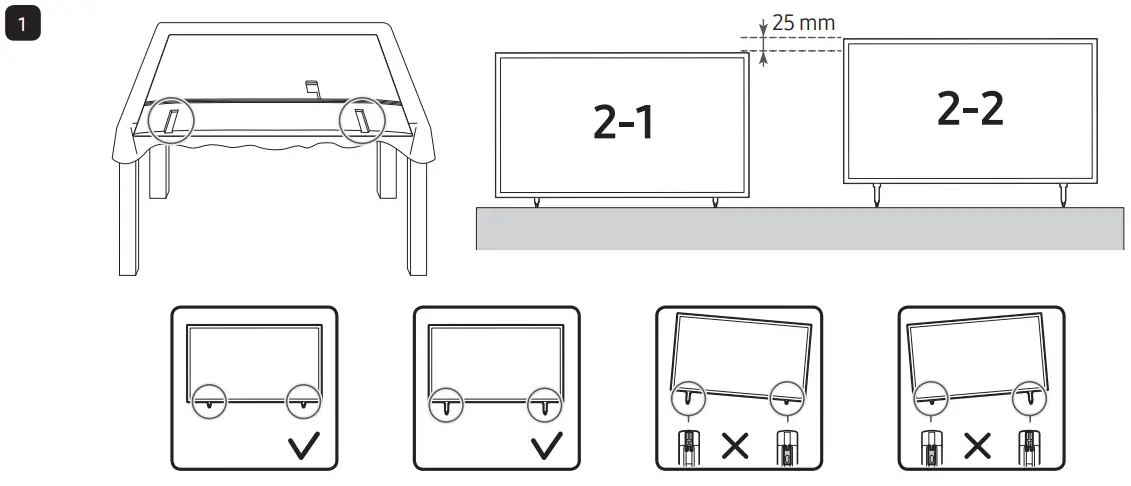 1

25 mm

2-1

2-2