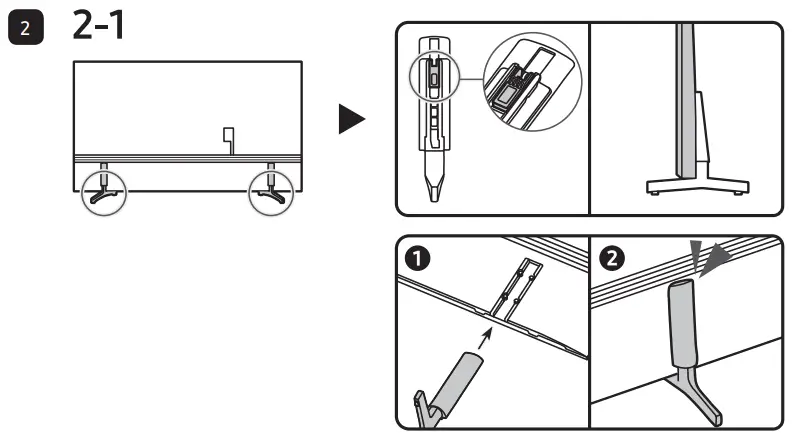 2 2-1

1

2