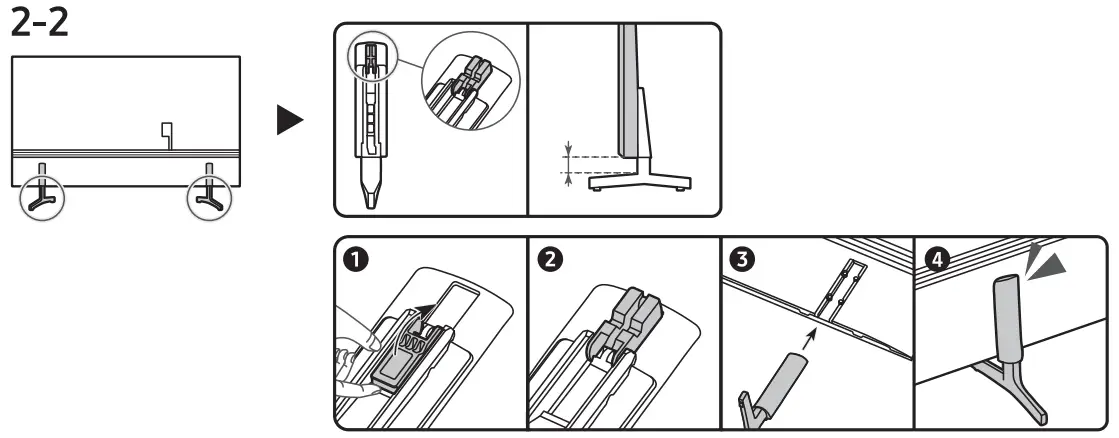 2-2

1

2

3

4