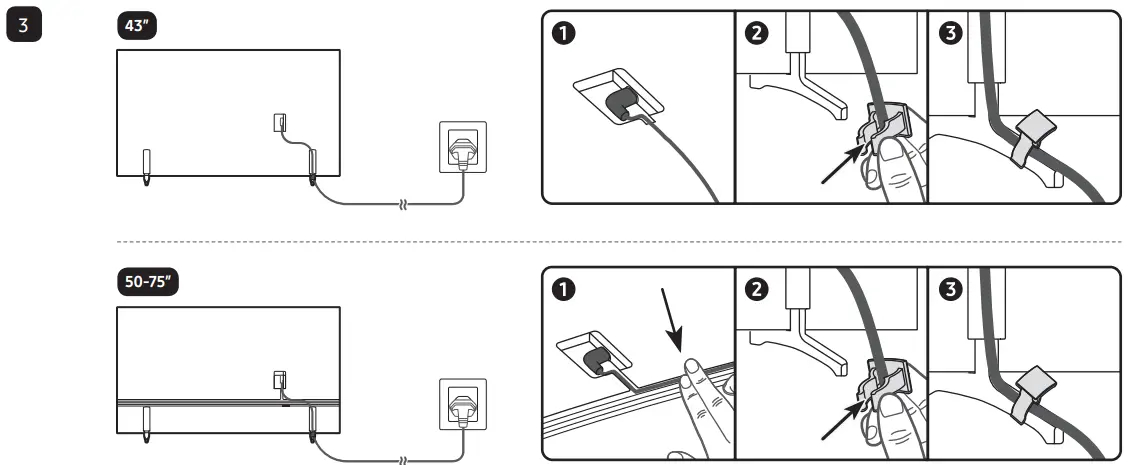 3

43"

1

2

3

50-75"

1

2

3