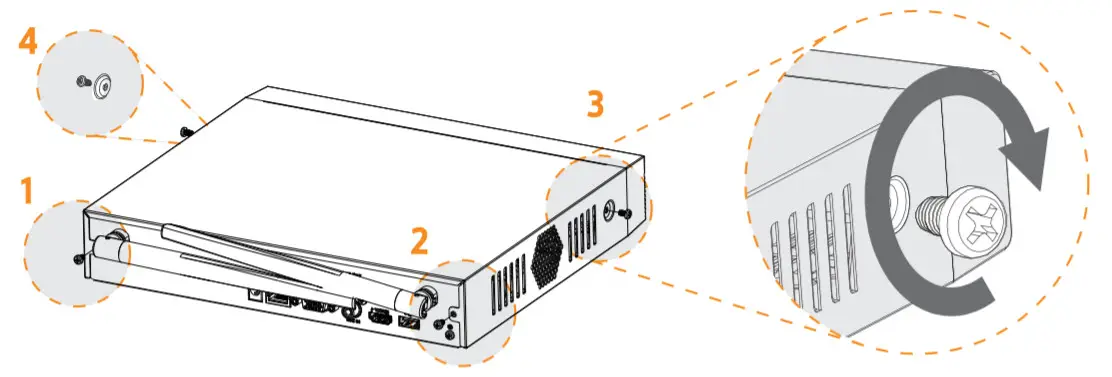 4

3

1

2