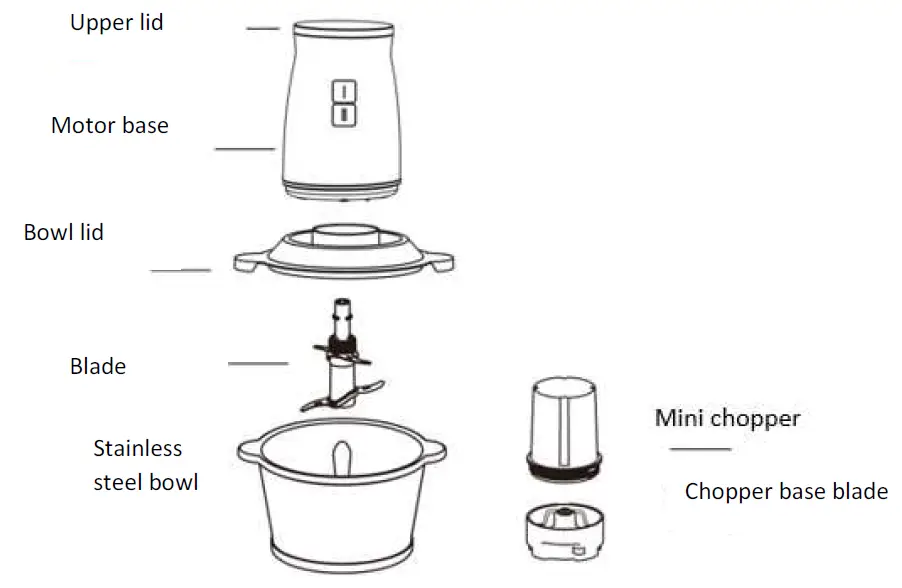 Upper lid

Motor base

Bowl lid

Blade

Stainless steel bowl

Mini chopper

Chopper base blade