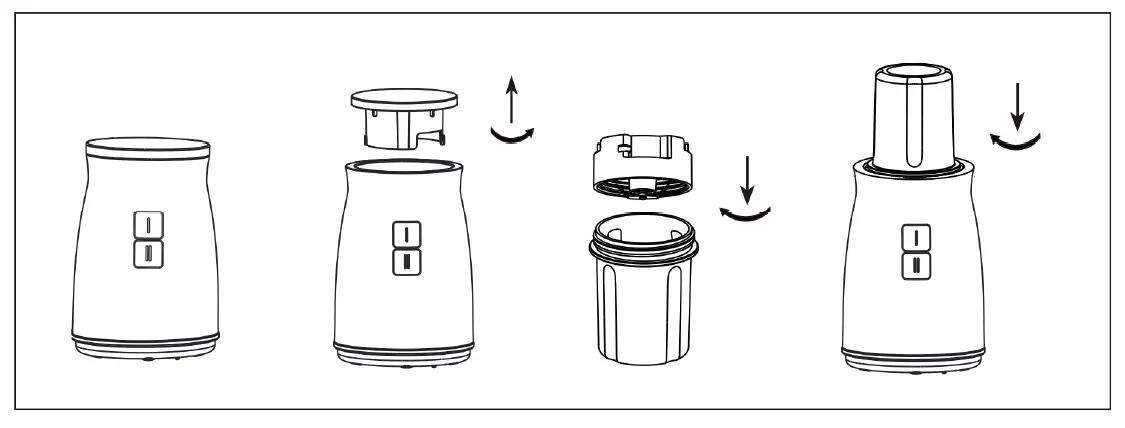 I
II

I
II

I
II