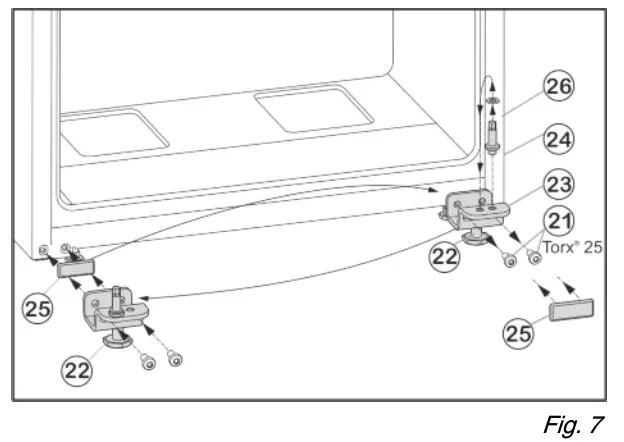 26

24

23

21

Torx® 25

22

25

25

22

Fig. 7