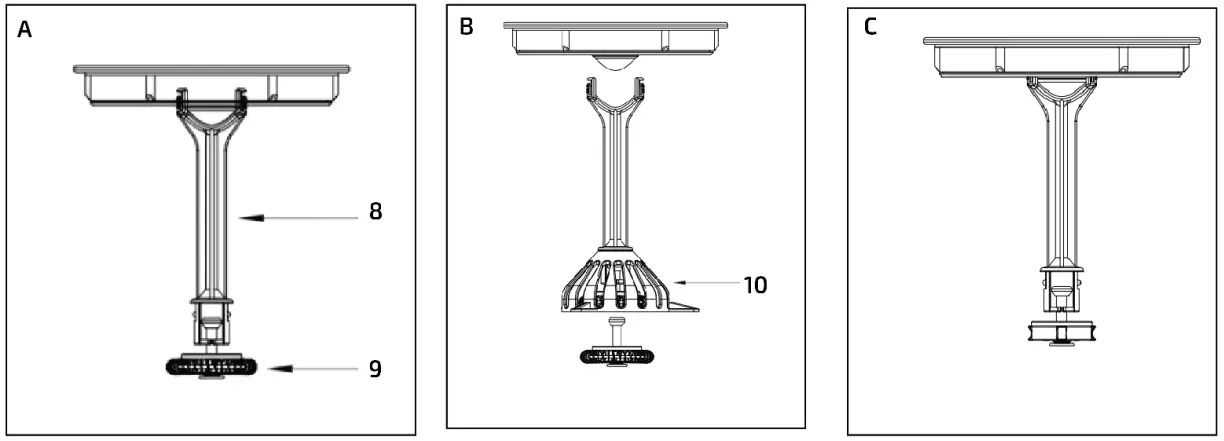 A

8

9

B

10

C