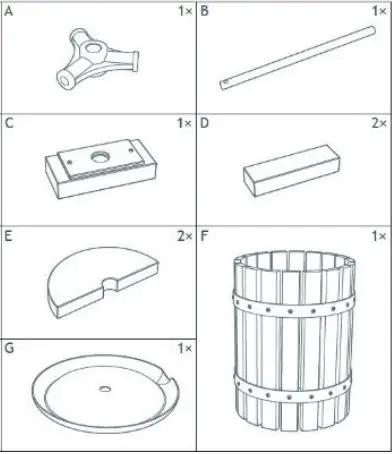 A 1×
B 1×
C 1×
D 2×
E 2×
F 1×
G 1×