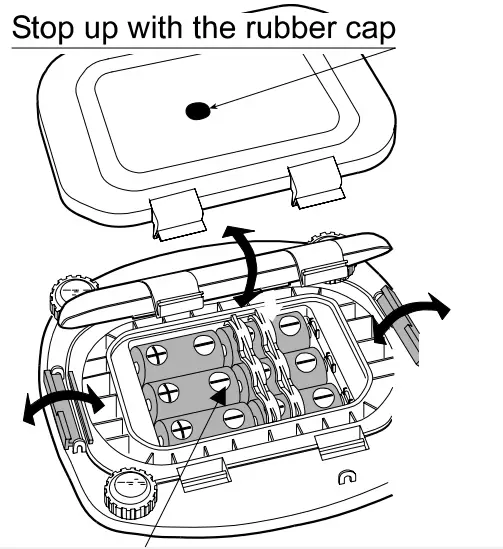 Stop up with the rubber cap