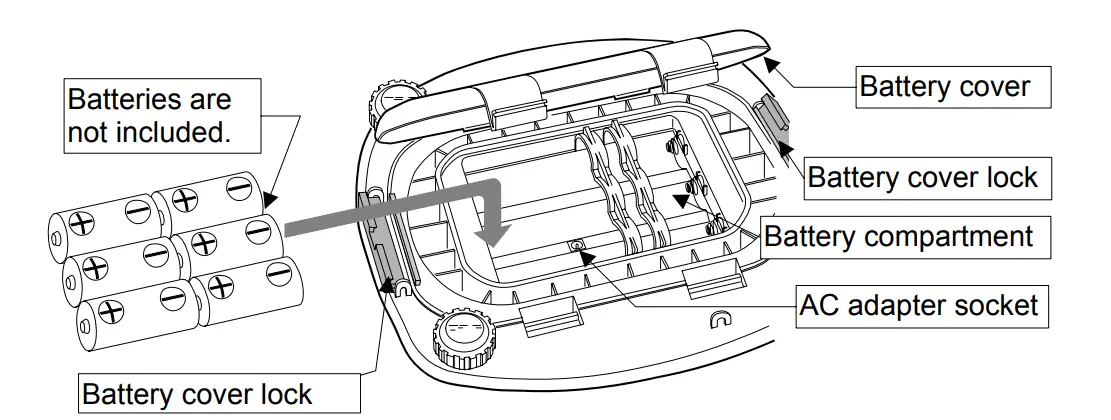 Batteries are not included.

Battery cover

Battery cover lock

Battery compartment

AC adapter socket

Battery cover lock