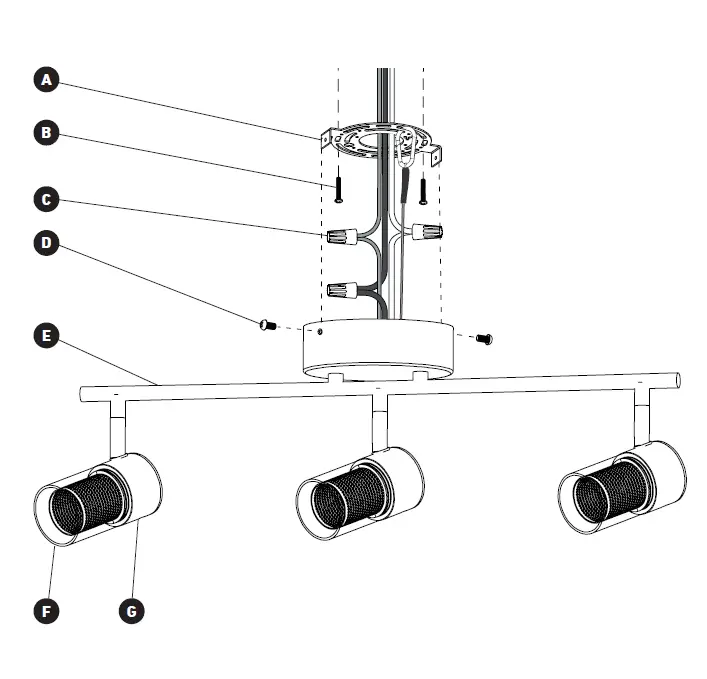 A
B
C
D
E
F
G