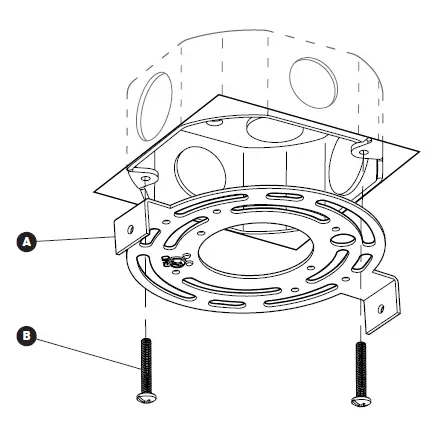 A

B