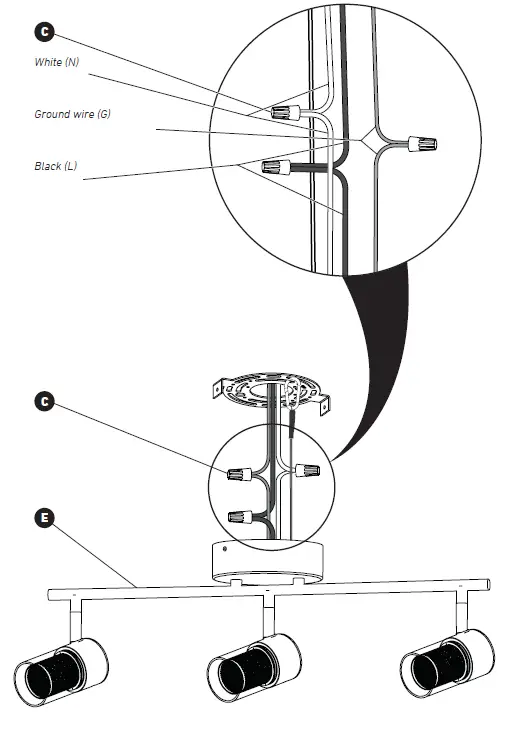 C

White (N)

Ground wire (G)

Black (L)

C

E