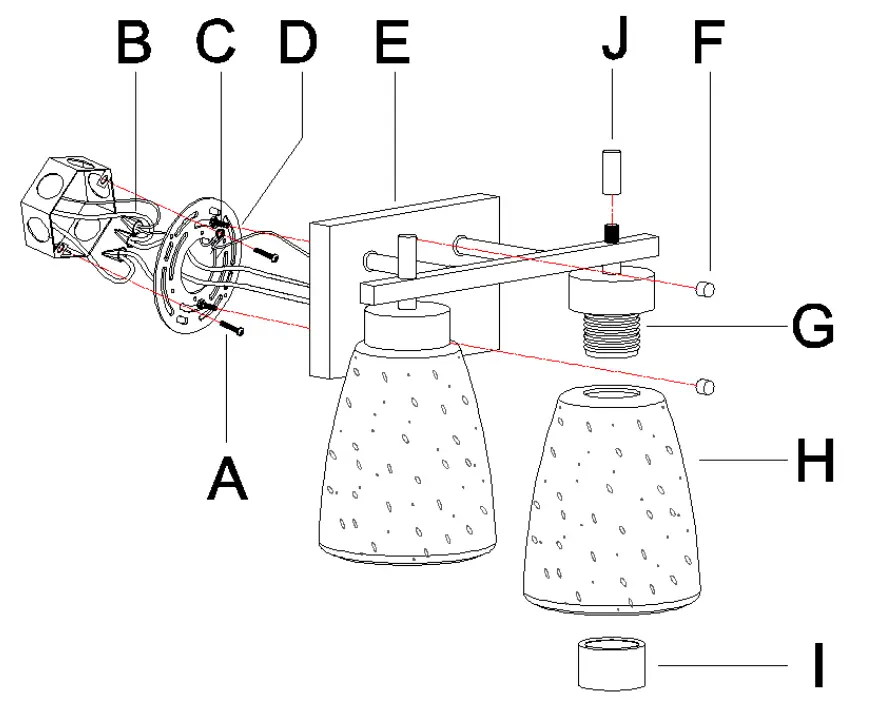 B C D E J F

G

A

H

I