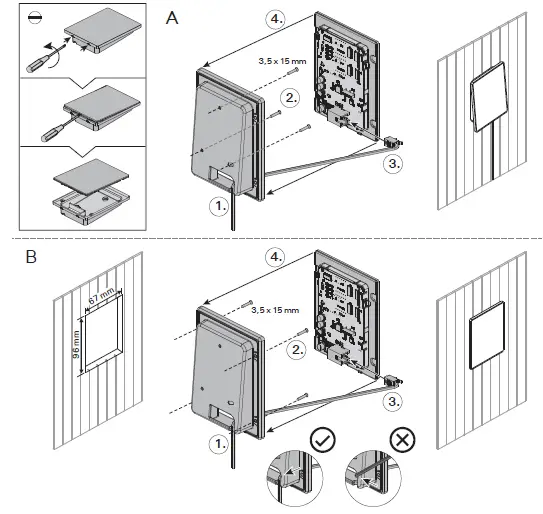 A

4.

3,5 x 15 mm

2.

3.

1.

B

67 mm

96 mm

4.

3,5 x 15 mm

2.

3.

1.