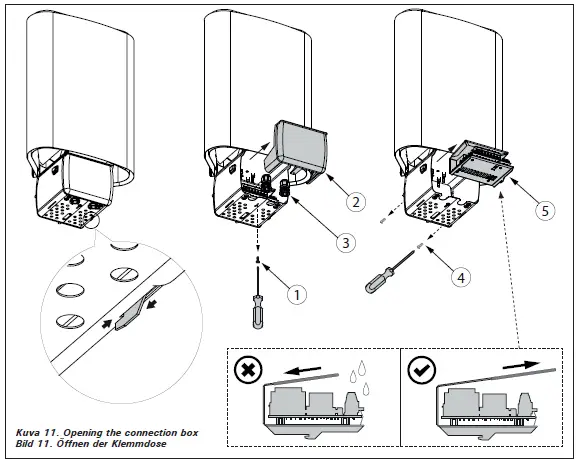 2
3
1
5
4

Kuva 11. Opening the connection box
Bild 11. Öffnen der Klemmdose