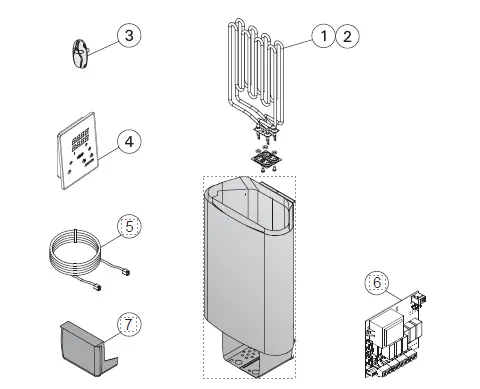 3
1
2
4
5
6
7