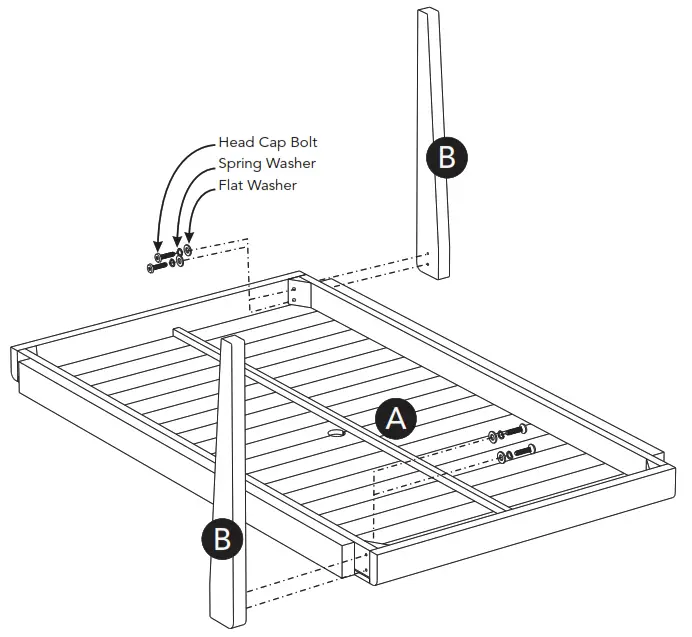 Head Cap Bolt
Spring Washer
Flat Washer

B

A

B