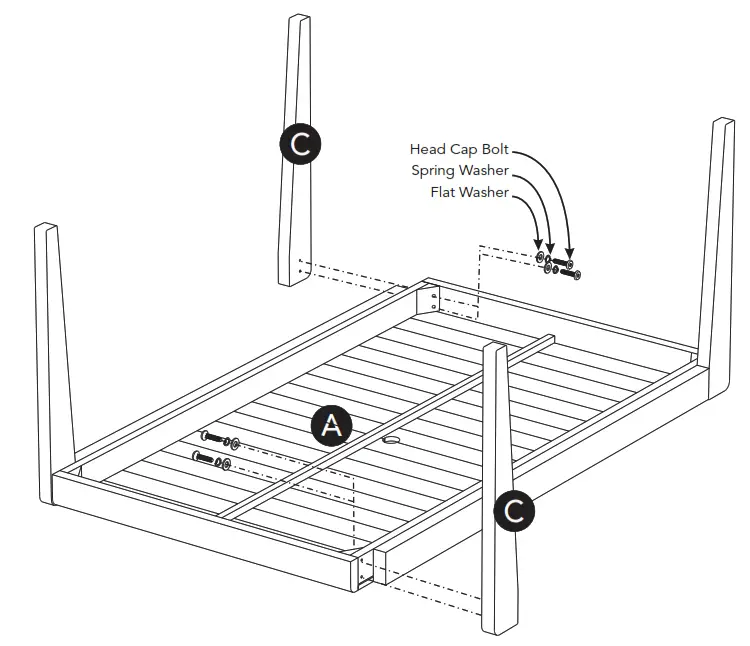 C

Head Cap Bolt
Spring Washer
Flat Washer

A

C