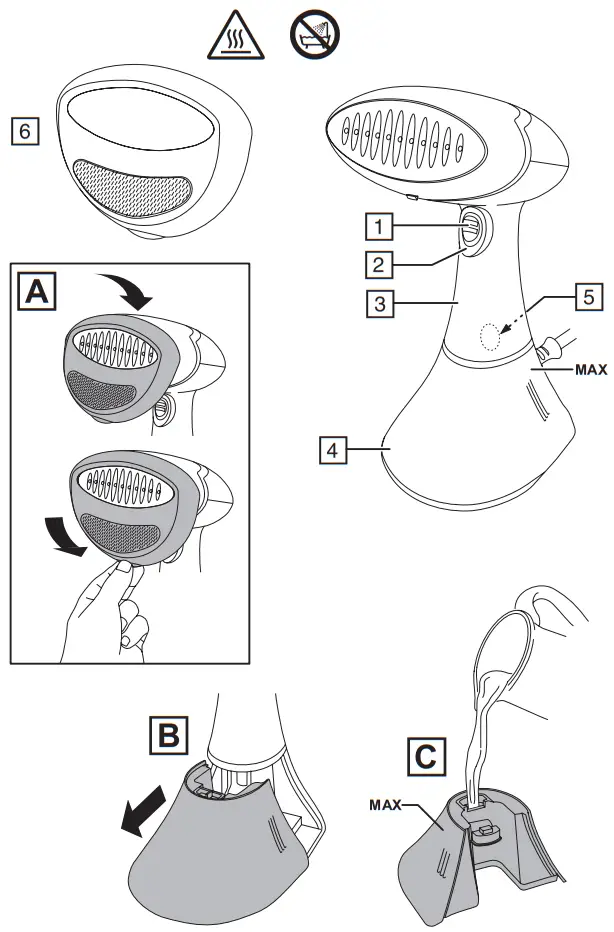 6

1

2

3

5

MAX

4

A

B

C

MAX