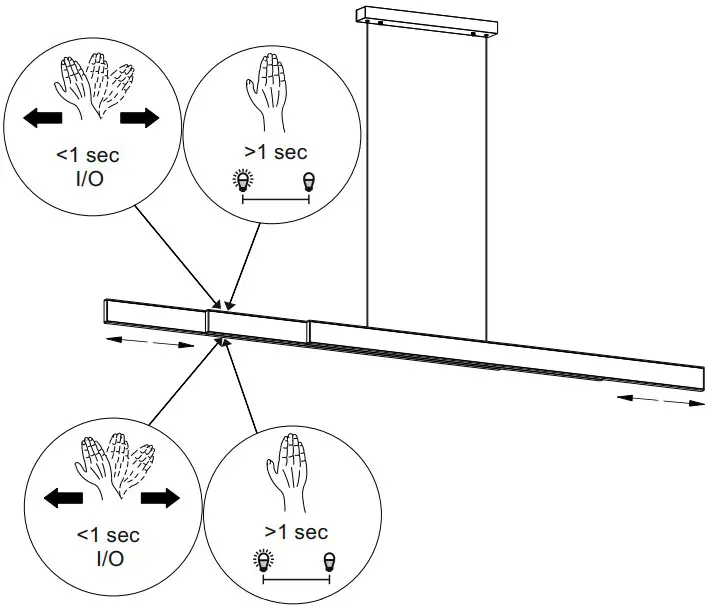 <1 sec
I/O

>1 sec

<1 sec
I/O

>1 sec