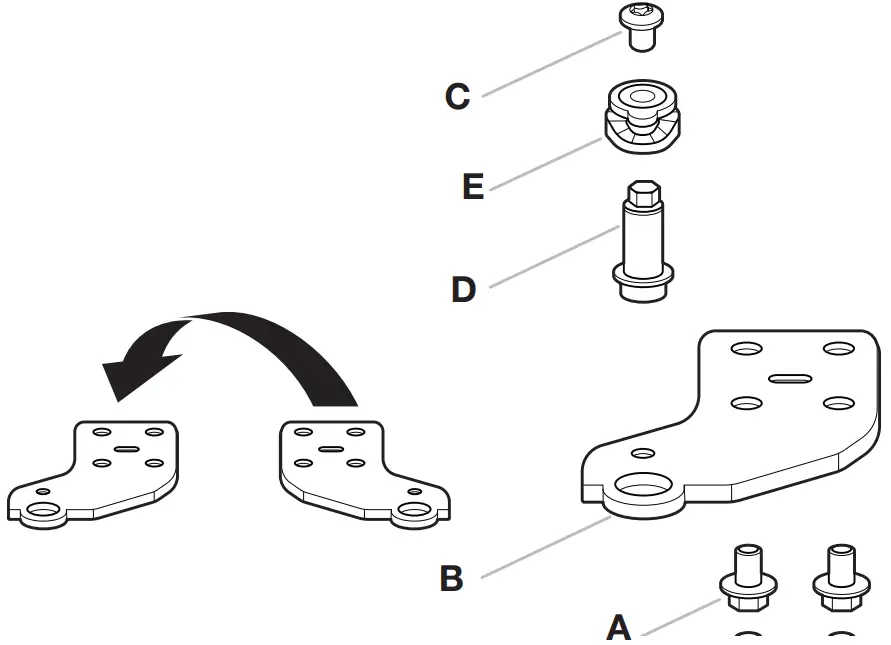 C

E

D

B

A