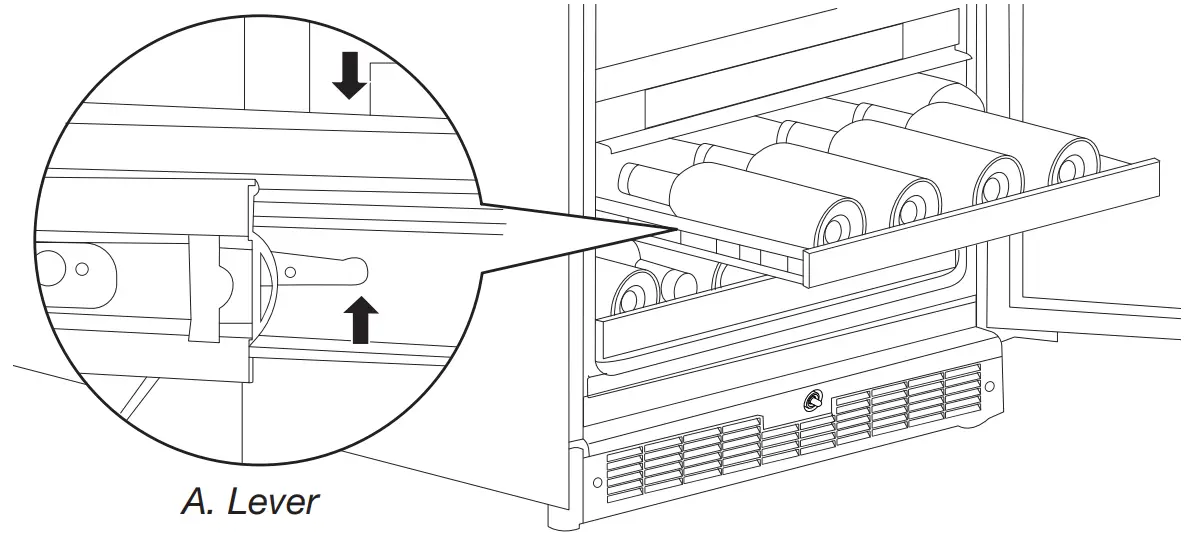 A. Lever