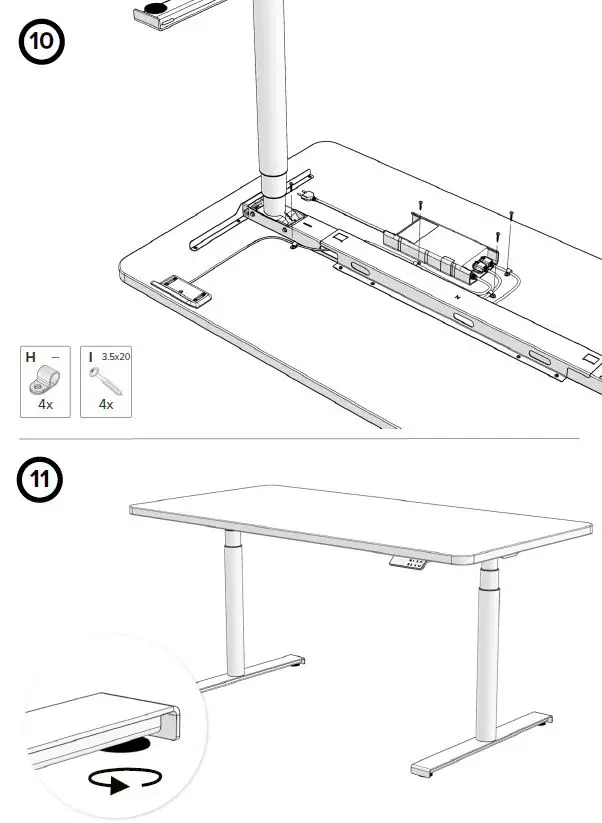 10

H –
4x

I 3.5x20
4x

11