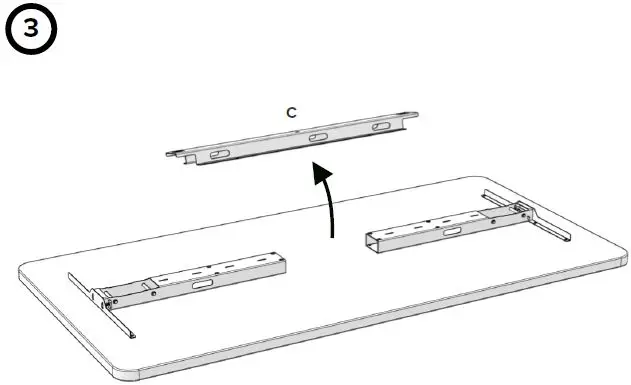 3

C