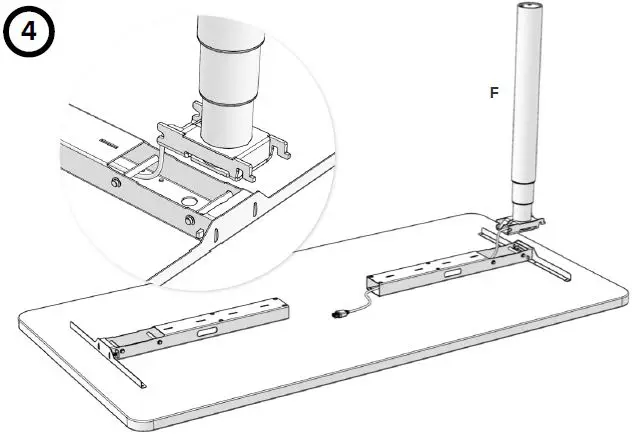 4

F