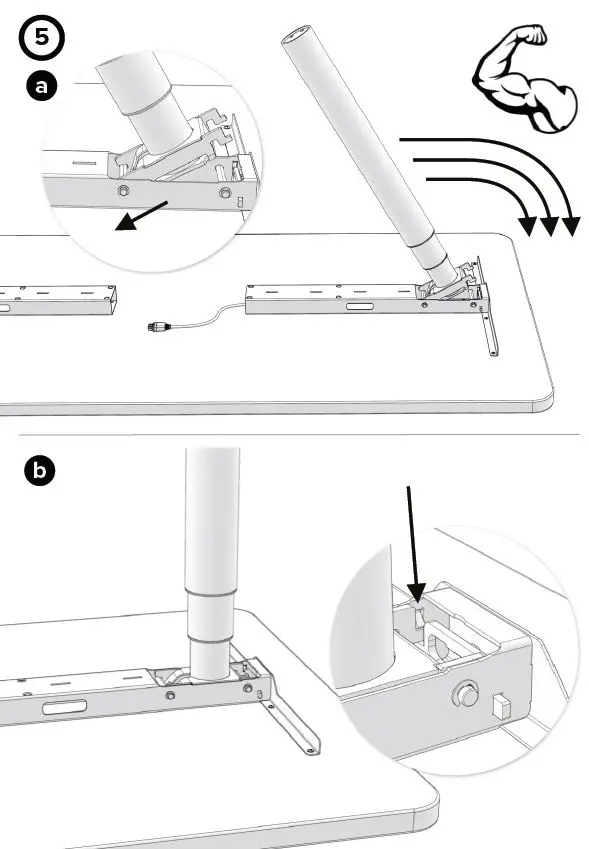 5
a
b