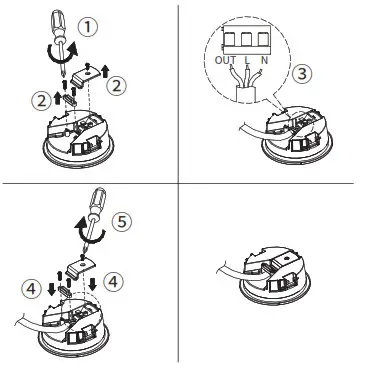 1
2
2
OUT L N
3
5
4
4