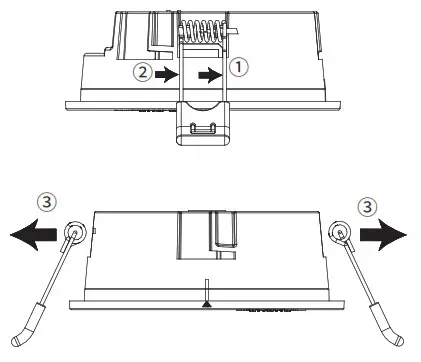 2
1
3
3