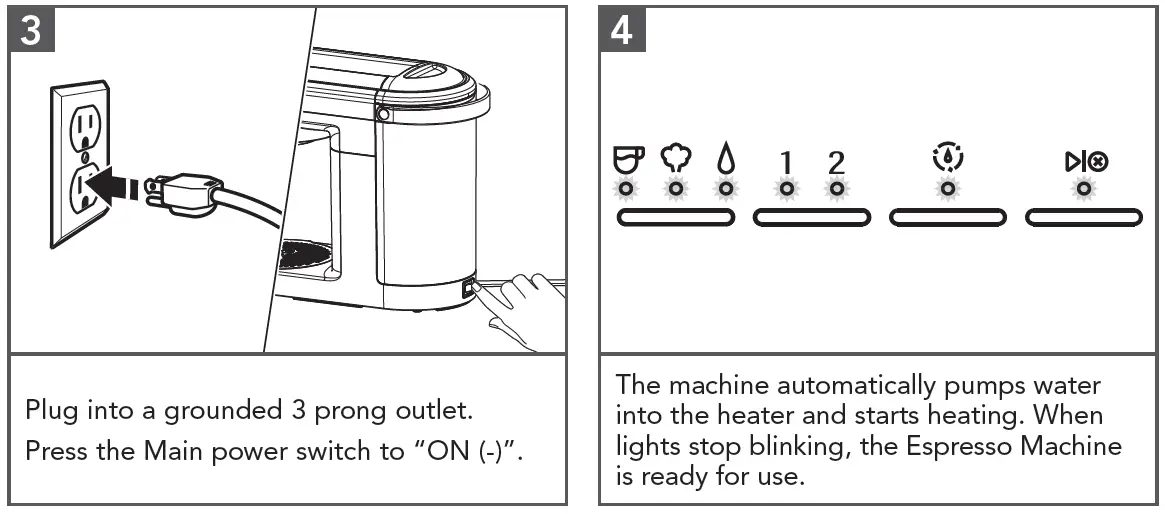 3

Plug into a grounded 3 prong outlet.

Press the Main power switch to "ON (-)".

4

1 2

The machine automatically pumps water into the heater and starts heating. When lights stop blinking, the Espresso Machine is ready for use.