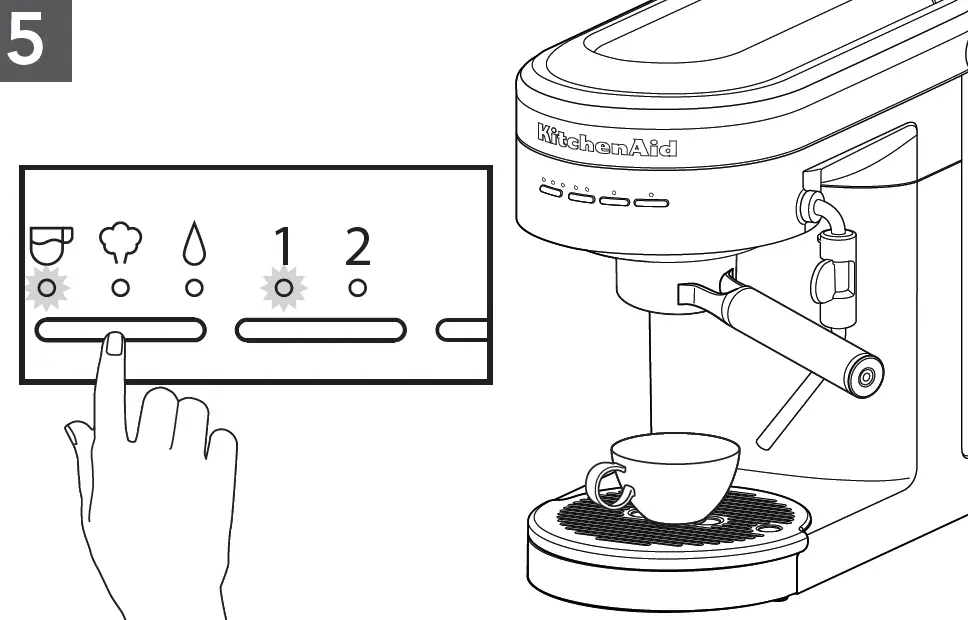 5

1 2

KitchenAid