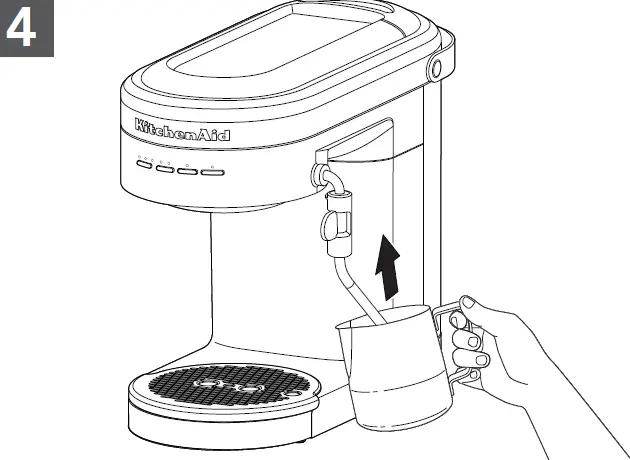 4

KitchenAid