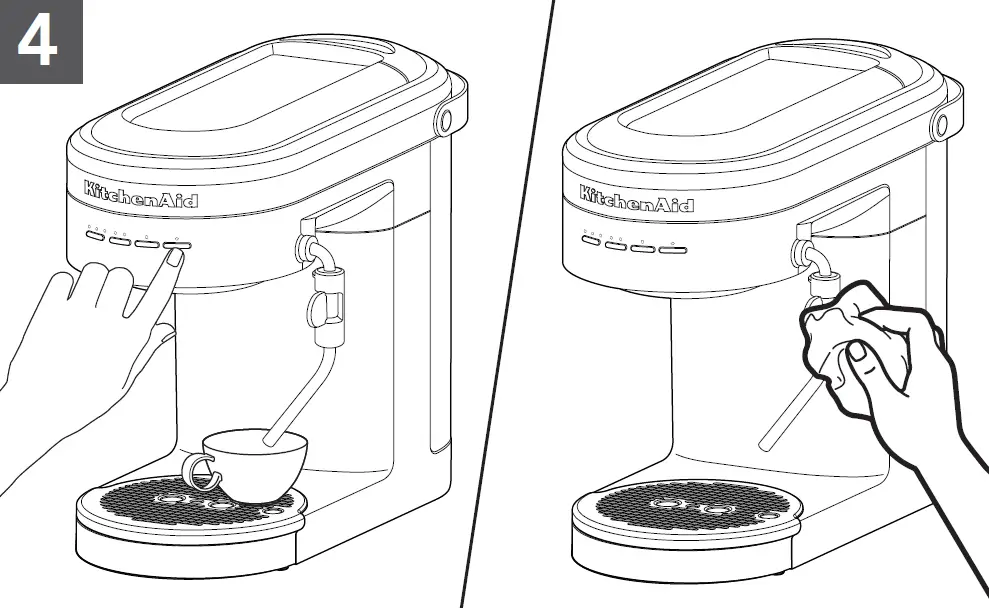 4

KitchenAid

KitchenAid