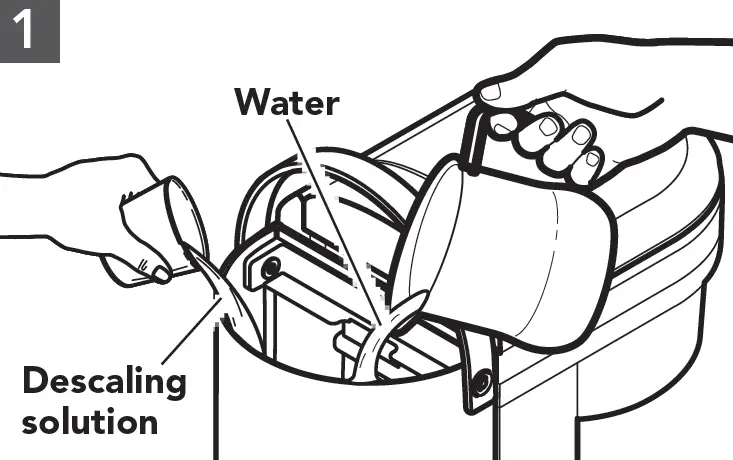 1

Water

Descaling solution