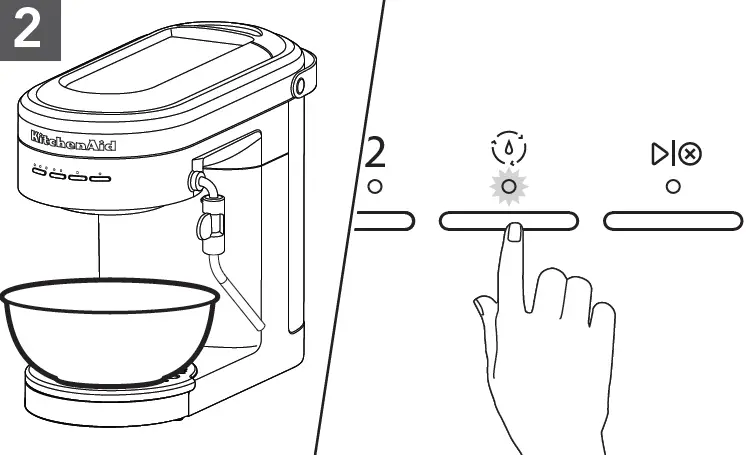 2

KitchenAid

2