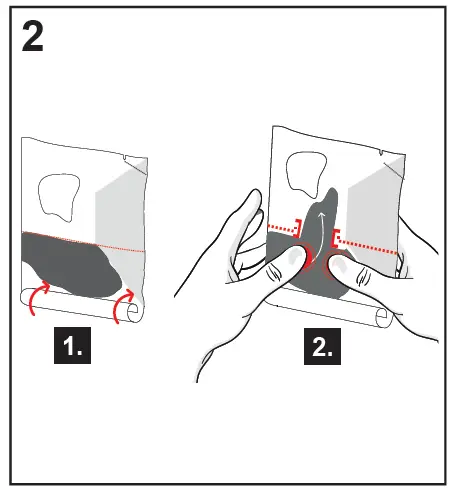 2

1.

2.