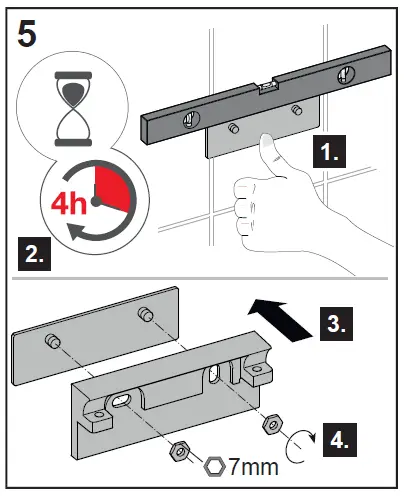 5

1.

4h

2.

3.

4.

7mm