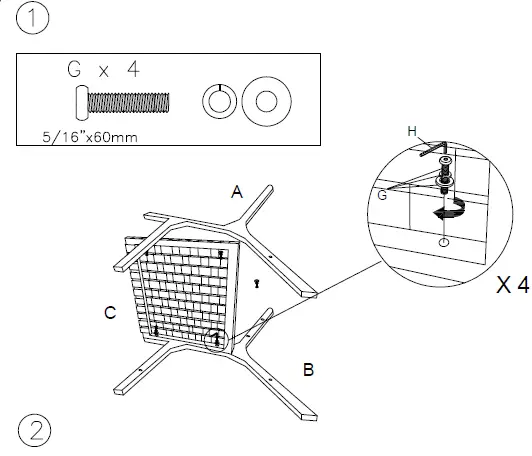 1

G x 4

5/16"x60mm

H

G

A

C

B

X 4

2