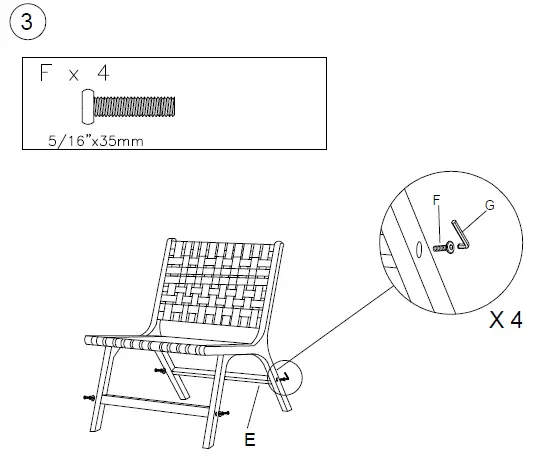 3

F x 4

5/16"x35mm

F

G

X 4

E