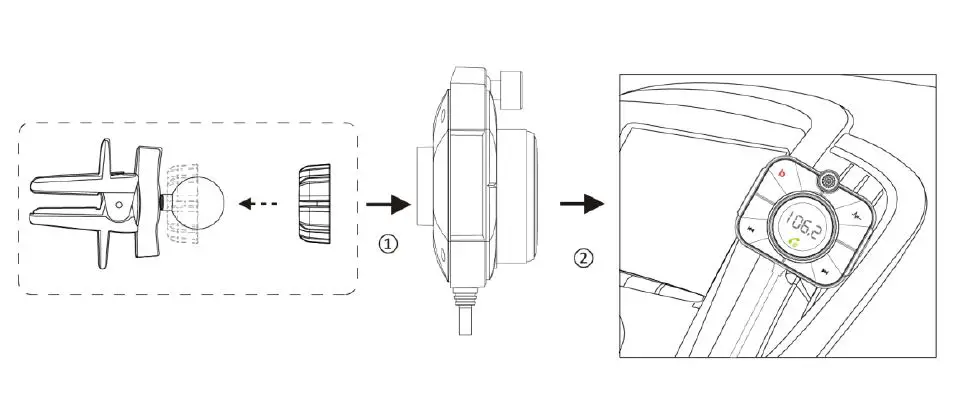 ①

②

106.2