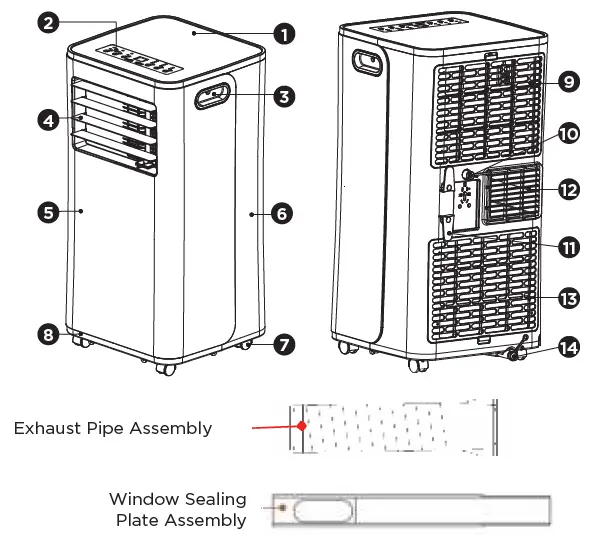 2
1
3
4
5
6
8
7
9
10
12
11
13
14

Exhaust Pipe Assembly

Window Sealing Plate Assembly