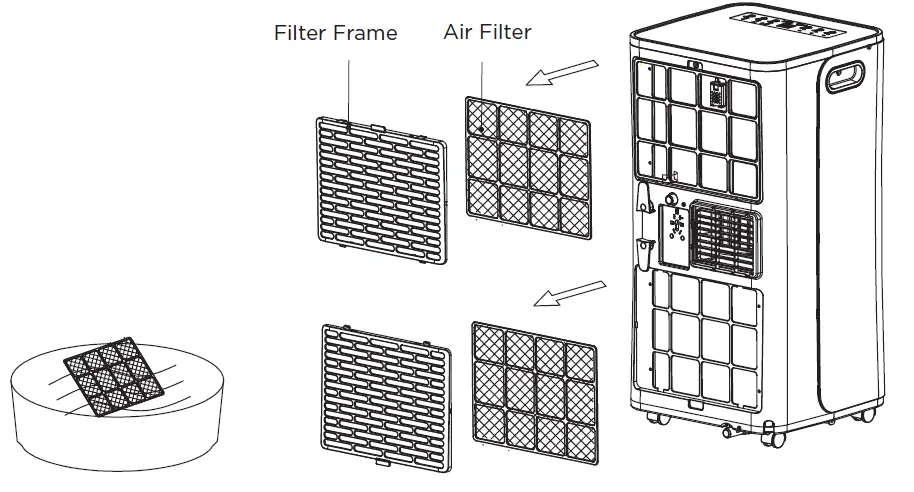 Filter Frame
Air Filter