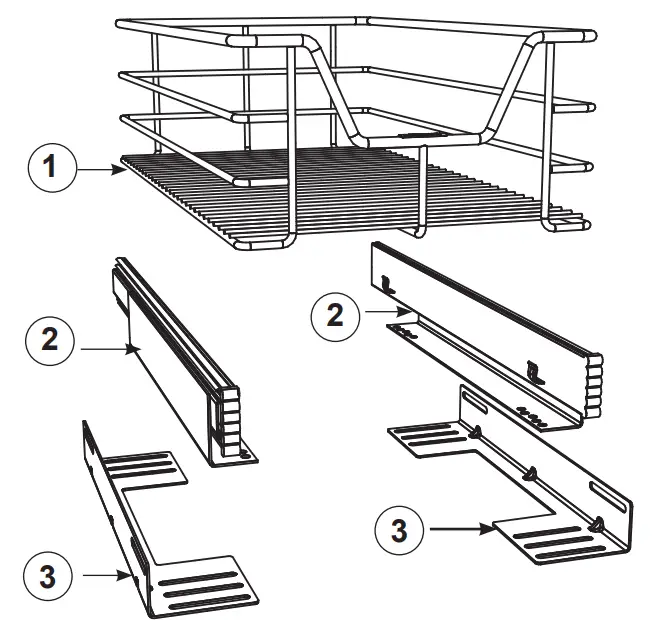 1

2

2

3

3