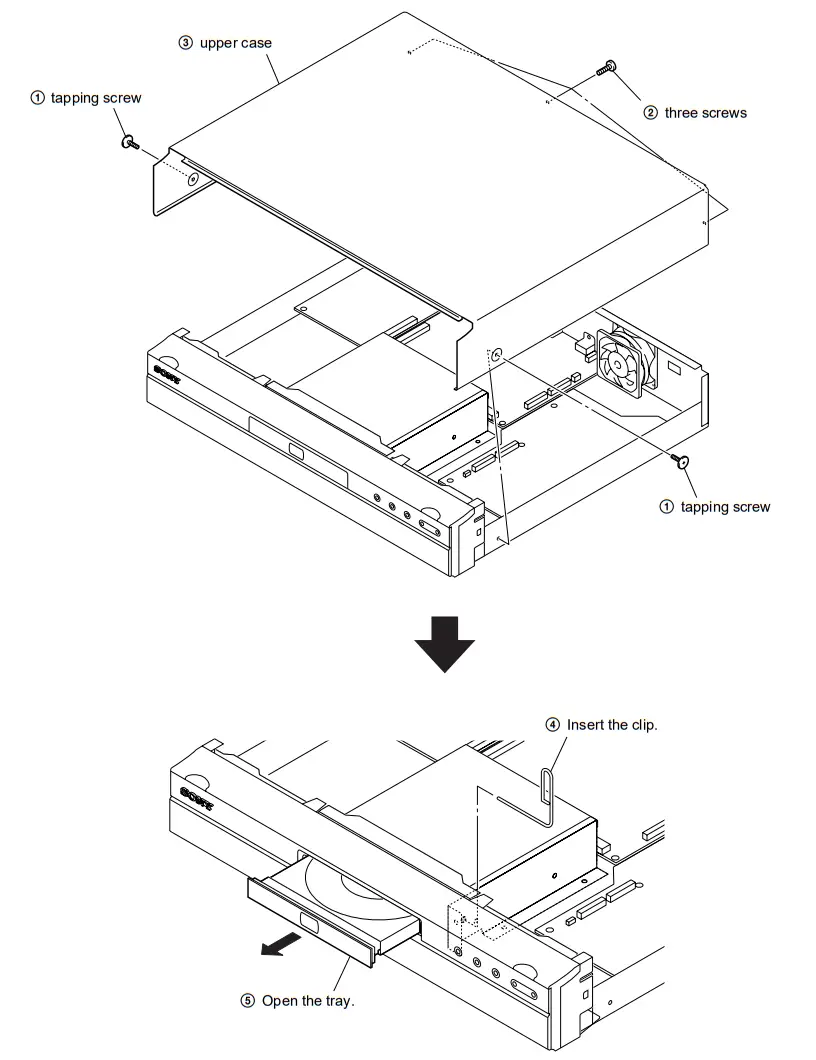 ③ upper case

① tapping screw

② three screws

SONY

① tapping screw

④ Insert the clip.

SONY

⑤ Open the tray.